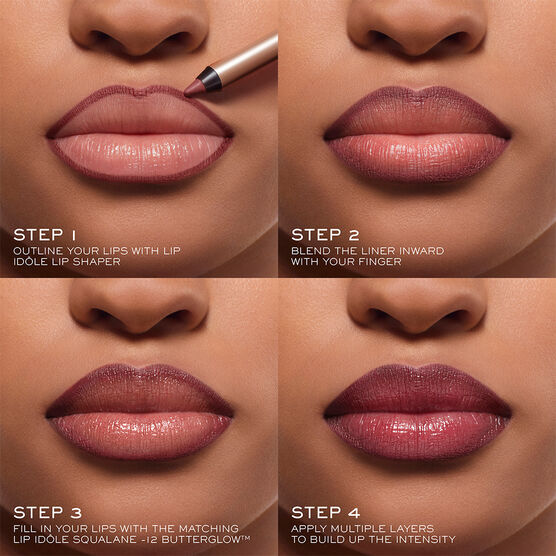 STEP 1
OUTLINE YOUR LIPS WITH LIP IDÔLE LIP SHAPER

STEP 2
BLEND THE LINER INWARD WITH YOUR FINGER

STEP 3
FILL IN YOUR LIPS WITH THE MATCHING LIP IDÔLE SQUALANE -12 BUTTERGLOW™

STEP 4
APPLY MULTIPLE LAYERS TO BUILD UP THE INTENSITY